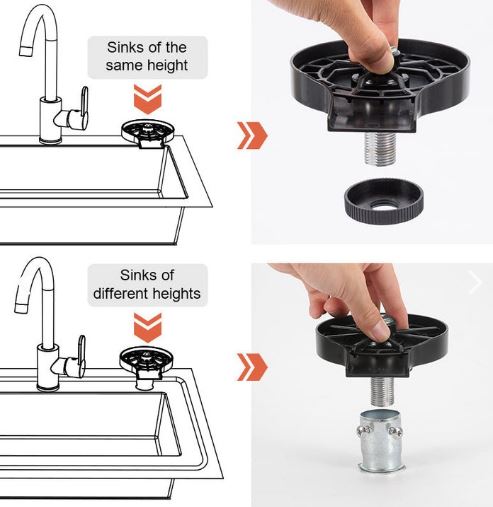 Sinks of the same height

Sinks of different heights